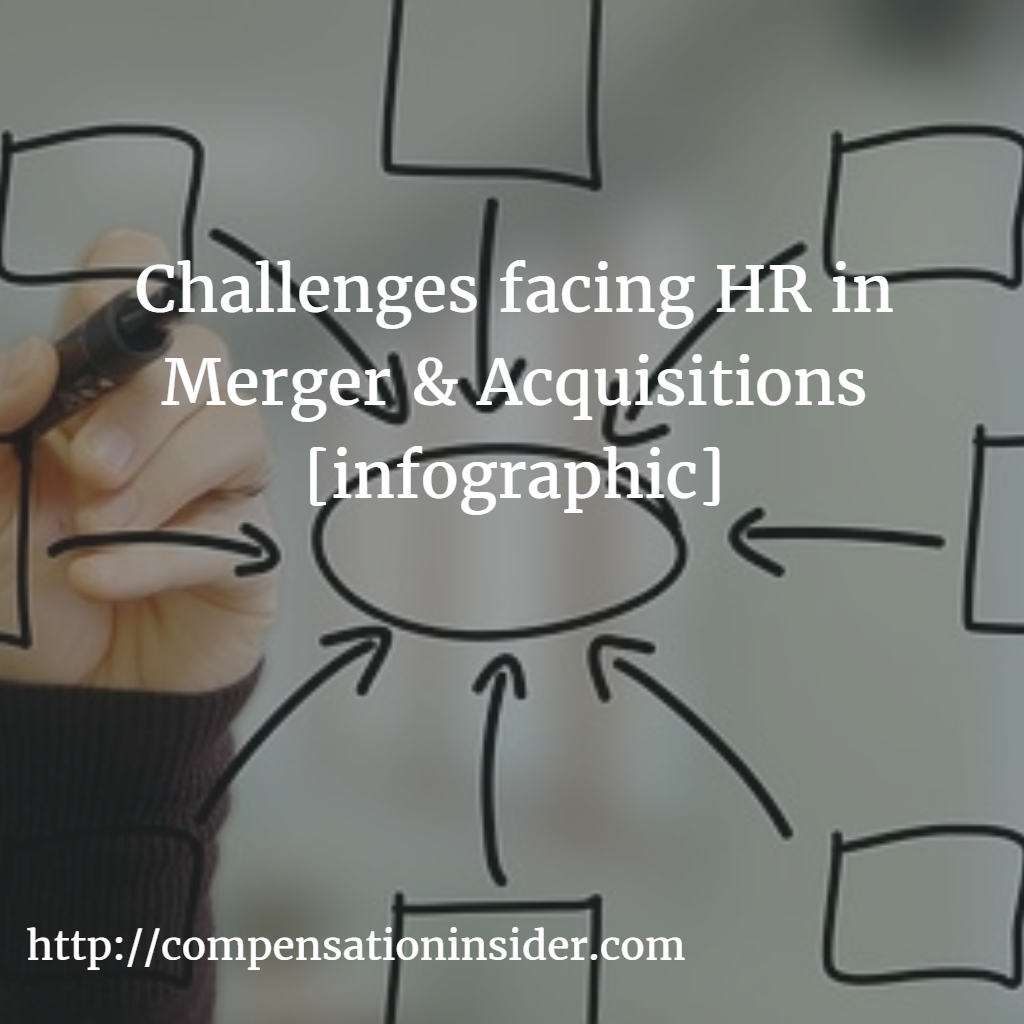 Challenges facing HR in Merger & Acquisitions [infographic]

http://compensationinsider.com